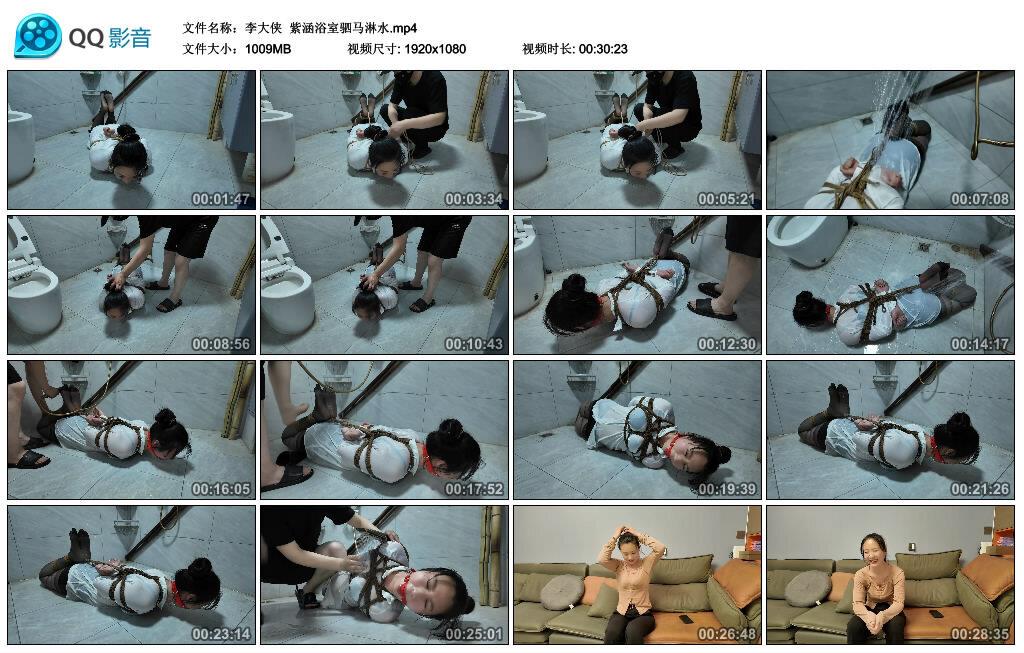 QQ影音

文件名称：李大侠 紫涵浴室驷马淋水.mp4
文件大小：1009MB 视频尺寸: 1920x1080 视频时长: 00:30:23

00:01:47
00:03:34
00:05:21
00:07:08
00:08:56
00:10:43
00:12:30
00:14:17
00:16:05
00:17:52
00:19:39
00:21:26
00:23:14
00:25:01
00:26:48
00:28:35